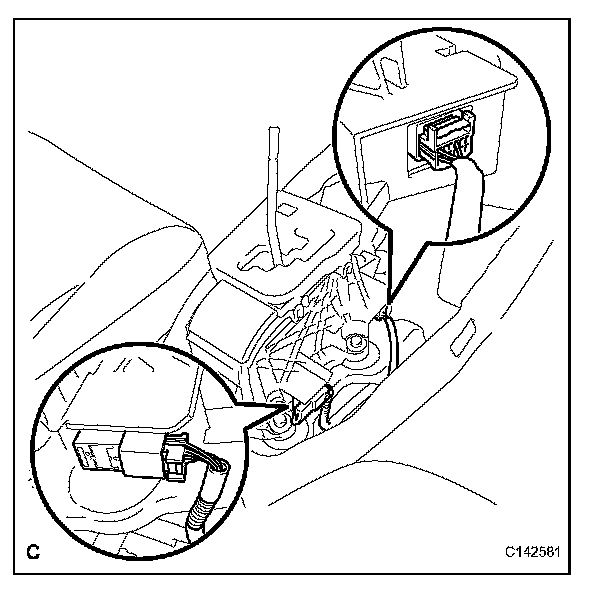 C

C142581