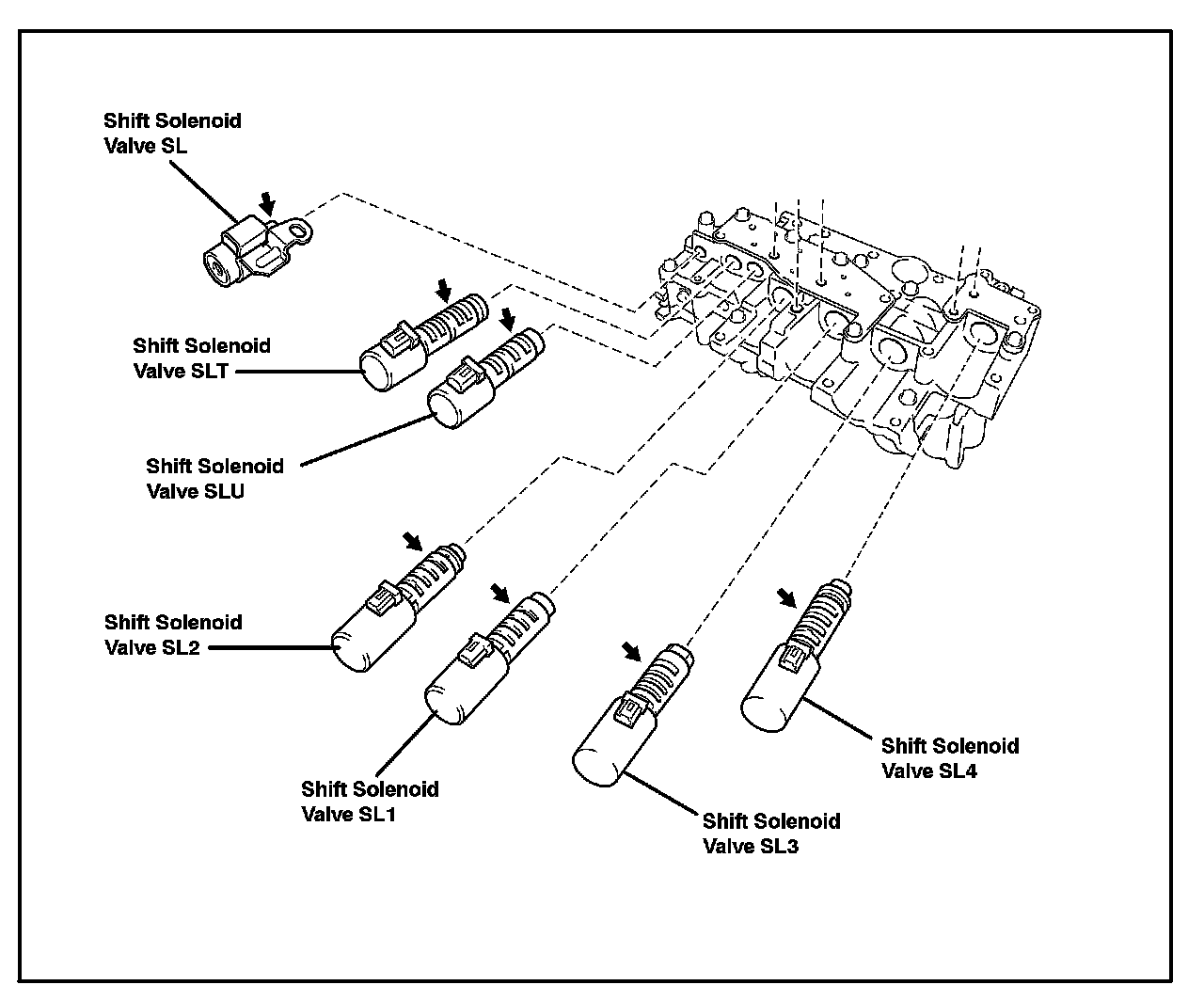 Shift Solenoid Valve SL

Shift Solenoid Valve SLT

Shift Solenoid Valve SLU

Shift Solenoid Valve SL2

Shift Solenoid Valve SL1

Shift Solenoid Valve SL3

Shift Solenoid Valve SL4