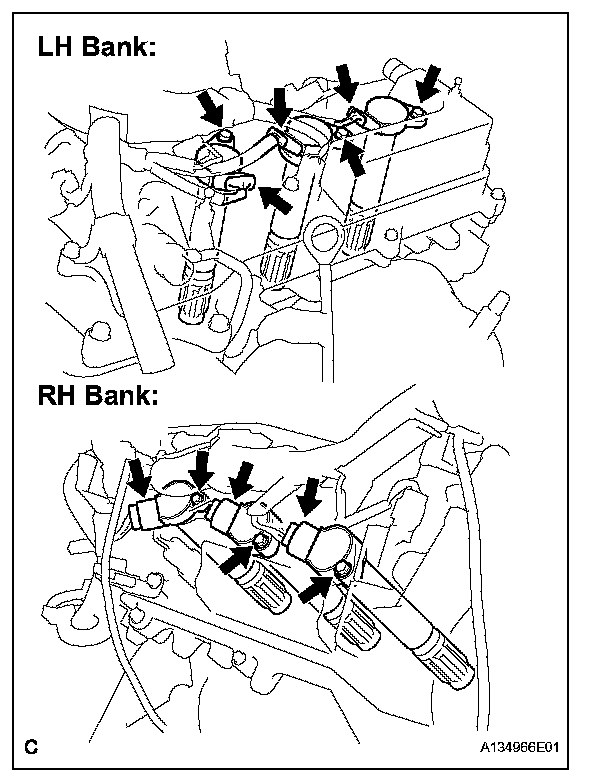 LH Bank:

RH Bank:

C

A134966E01