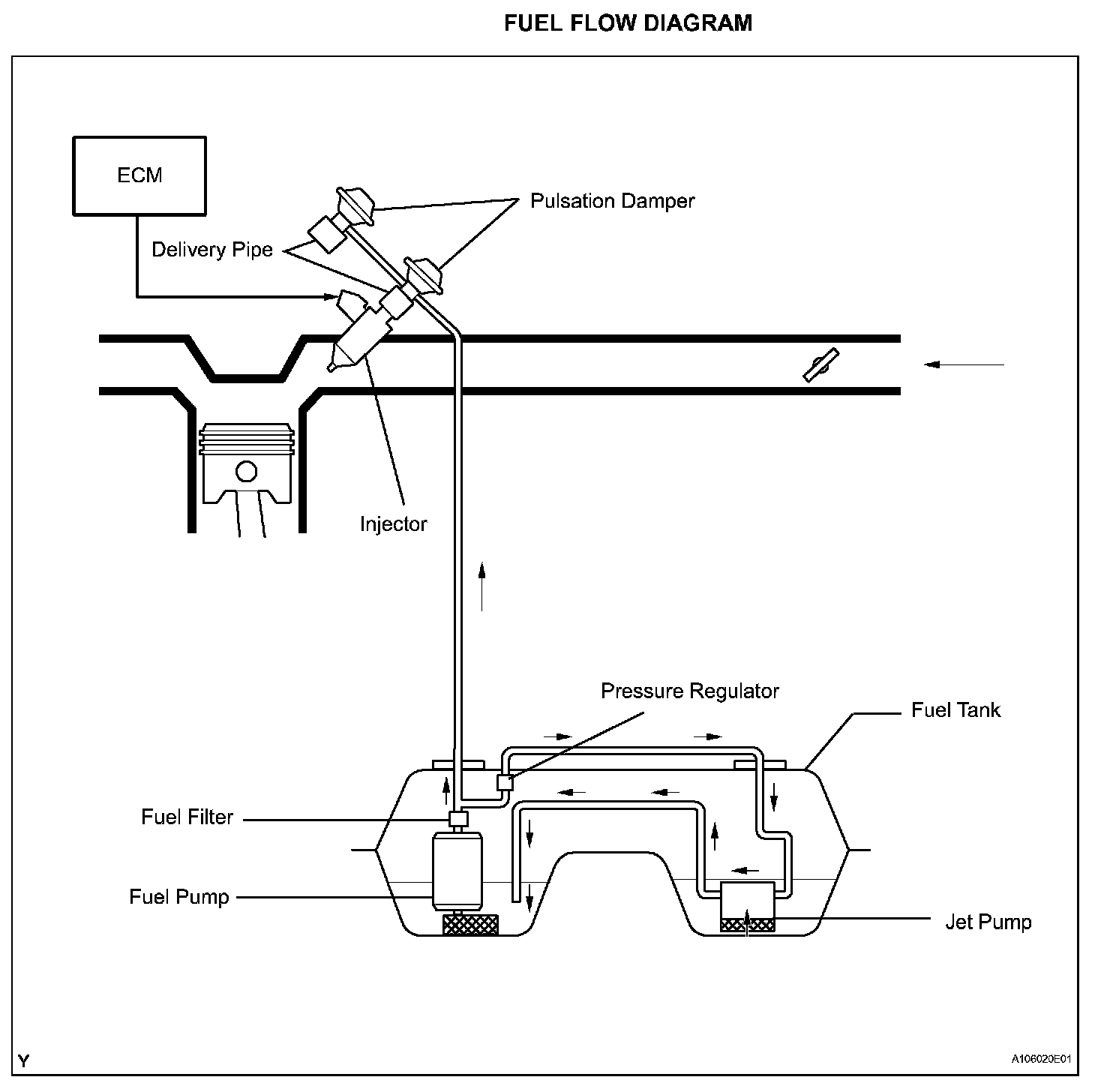 FUEL FLOW DIAGRAM

ECM

Pulsation Damper

Delivery Pipe

Injector

Pressure Regulator

Fuel Tank

Fuel Filter

Fuel Pump

Jet Pump

Y

A106020E01