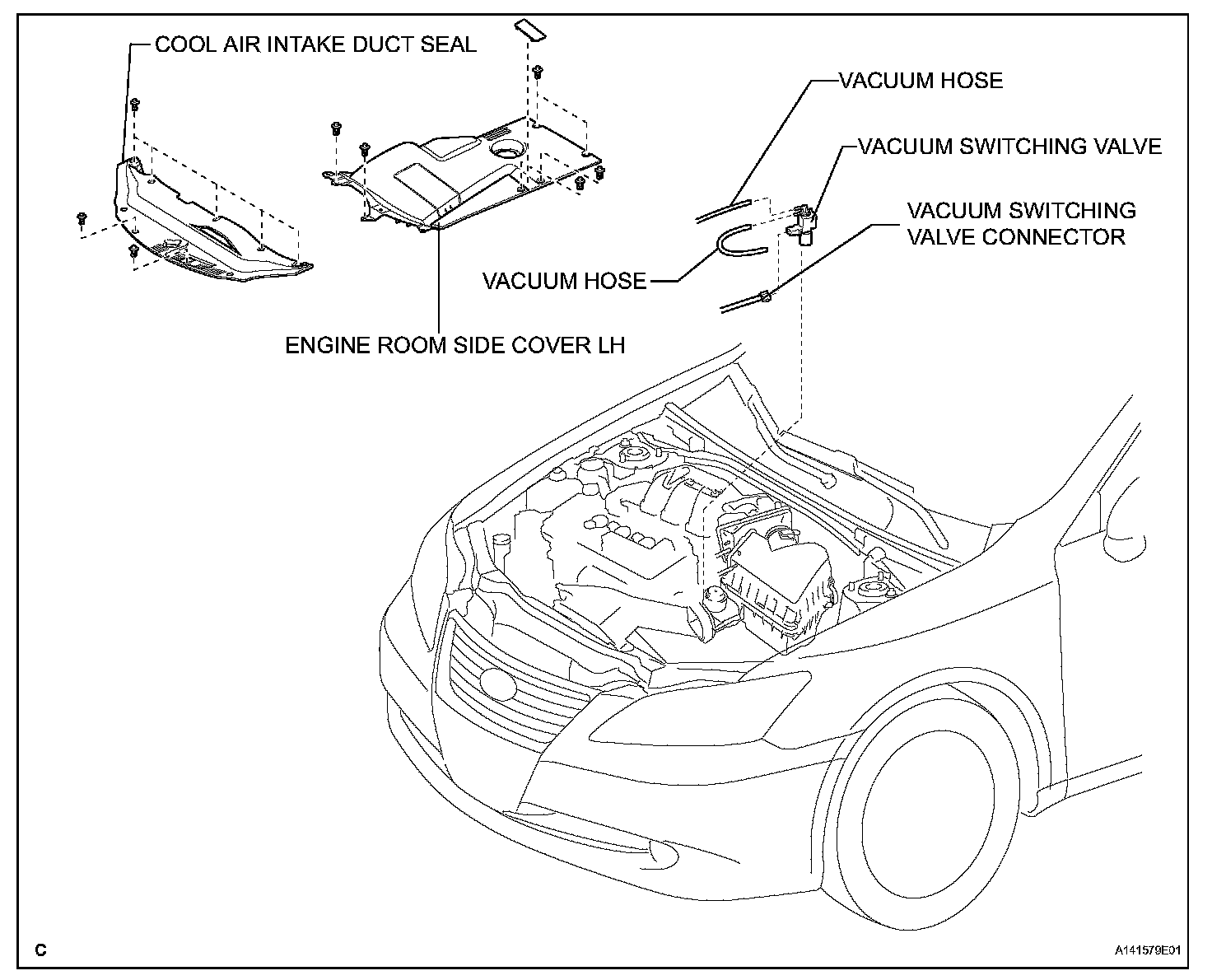 COOL AIR INTAKE DUCT SEAL

VACUUM HOSE

VACUUM SWITCHING VALVE

VACUUM SWITCHING VALVE CONNECTOR

VACUUM HOSE

ENGINE ROOM SIDE COVER LH

C

A141579E01