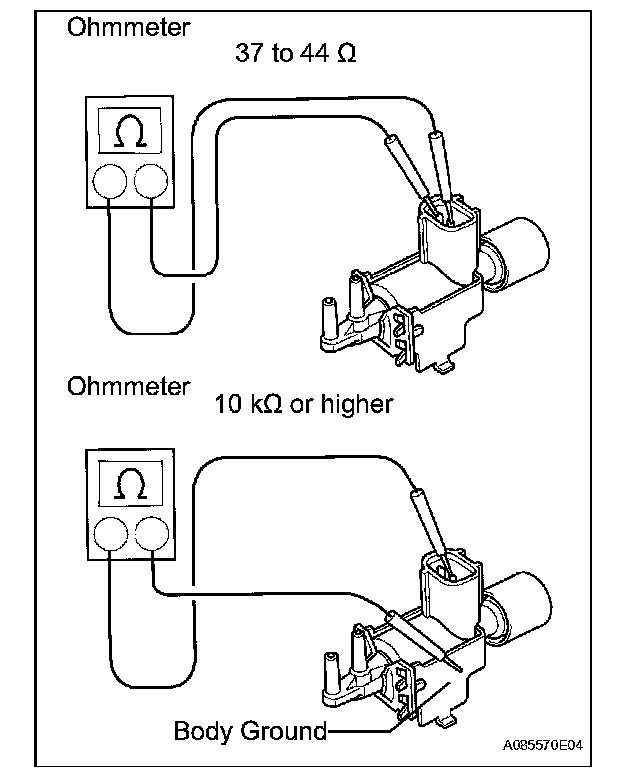 Ohmmeter

37 to 44 Ω

Ω

Ohmmeter

10 kΩ or higher

Ω

Body Ground

A085570E04