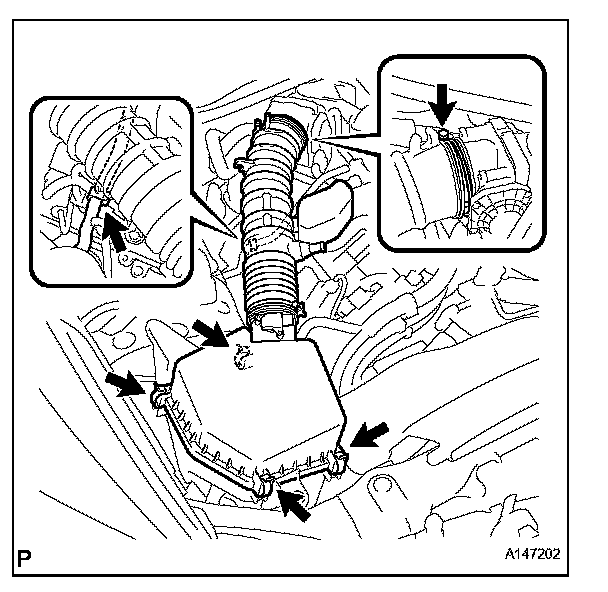 P

A147202