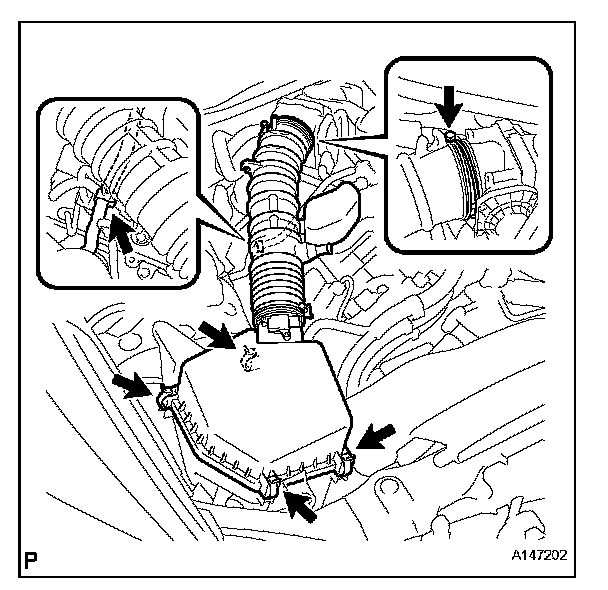 P

A147202