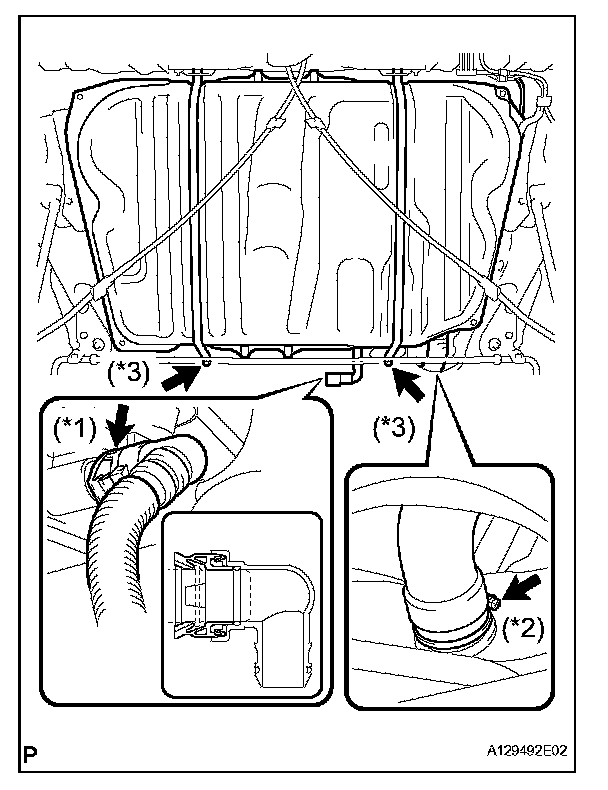 (*3)

(*1)

(*3)

(*2)

P

A129492E02