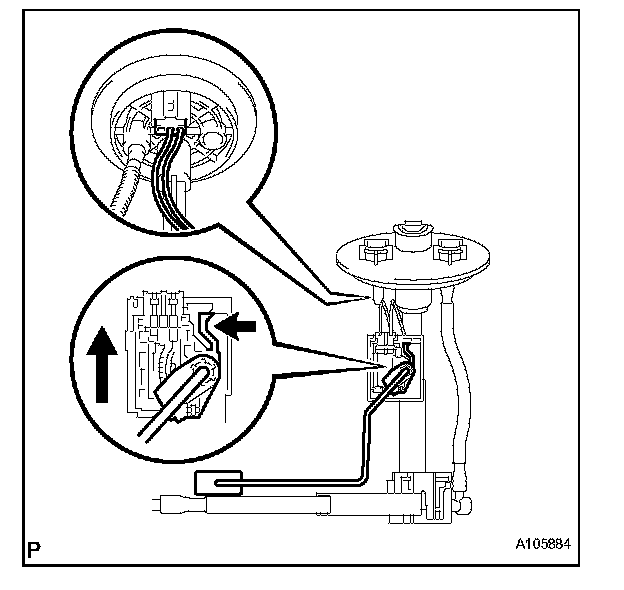 P

A105884