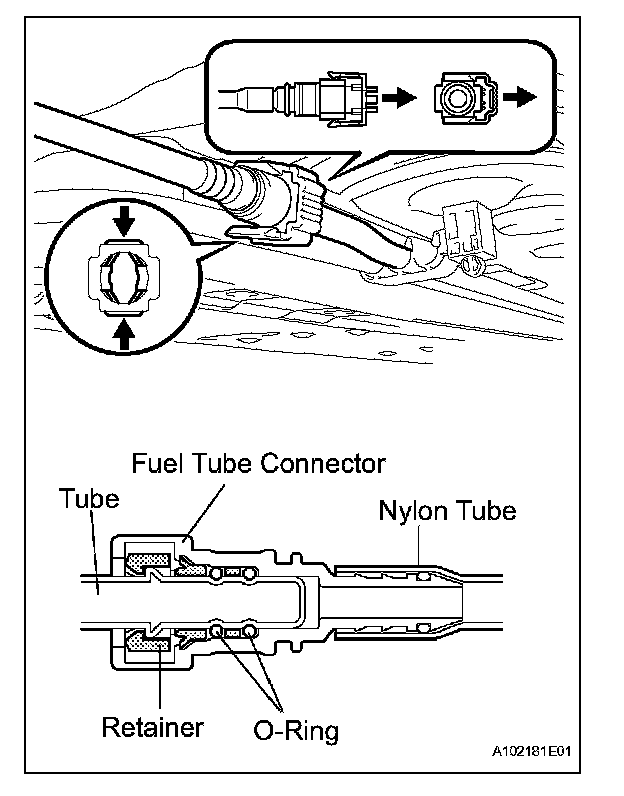 Fuel Tube Connector
Tube
Nylon Tube
Retainer
O-Ring
A102181E01