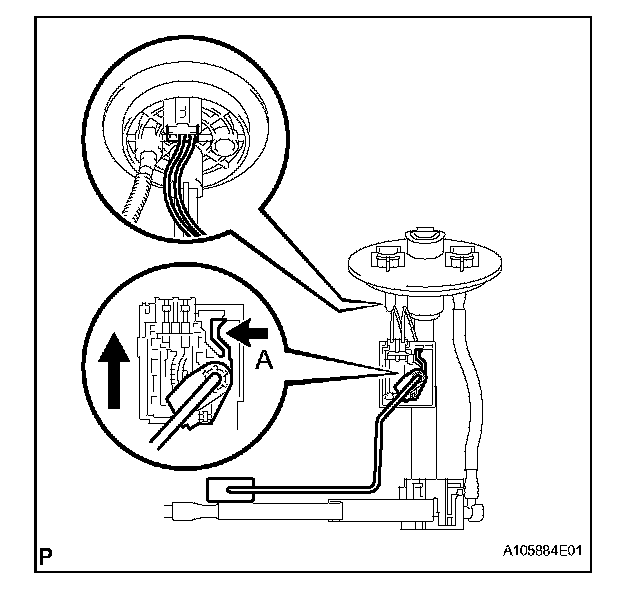 A

P

A105884E01