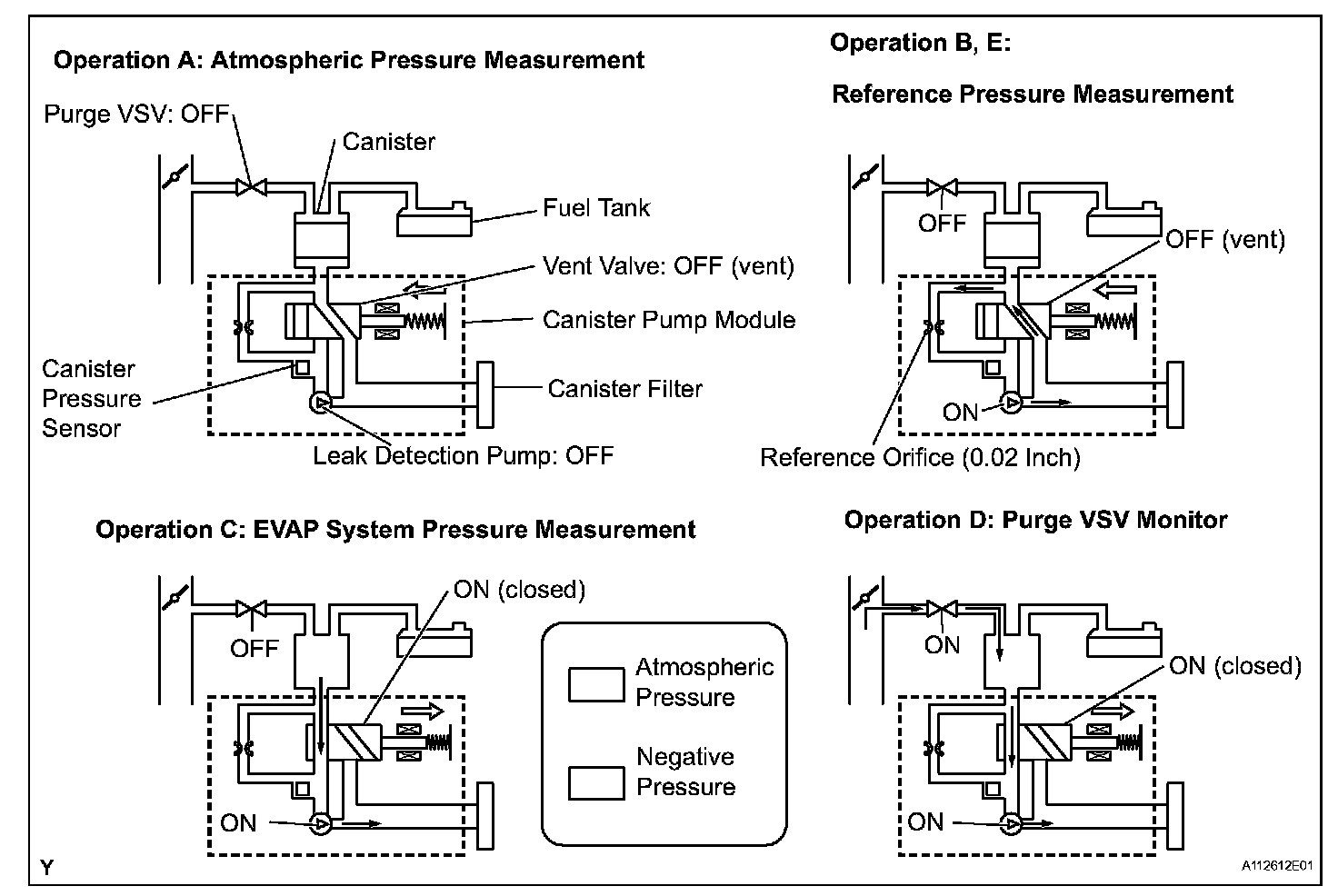 Operation A: Atmospheric Pressure Measurement

Purge VSV: OFF

Canister

Fuel Tank

Vent Valve: OFF (vent)

Canister Pump Module

Canister Pressure Sensor

Canister Filter

Leak Detection Pump: OFF

Operation B, E:

Reference Pressure Measurement

OFF

OFF (vent)

ON

Reference Orifice (0.02 Inch)

Operation C: EVAP System Pressure Measurement

ON (closed)

OFF

ON

Atmospheric Pressure

Negative Pressure

Operation D: Purge VSV Monitor

ON

ON (closed)

ON

Y

A112612E01