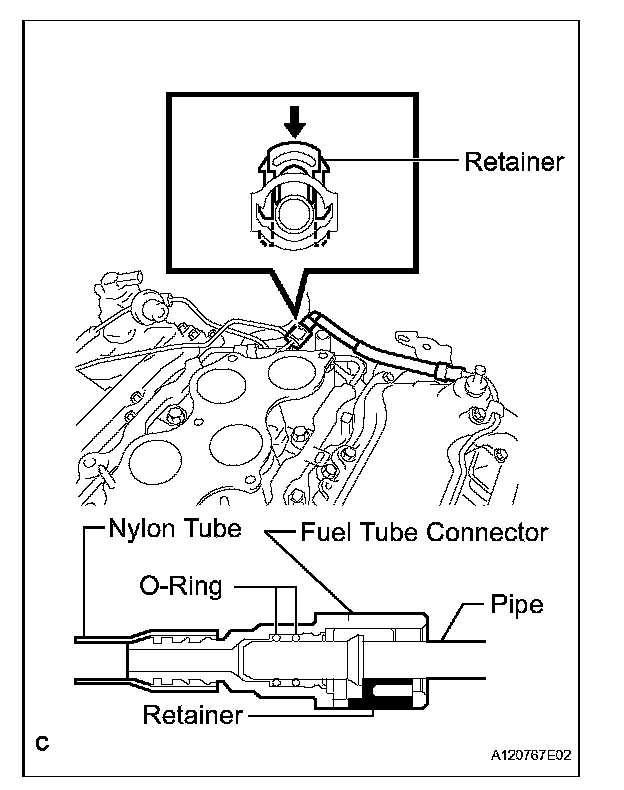 Retainer

Nylon Tube

Fuel Tube Connector

O-Ring

Pipe

Retainer

C

A120767E02