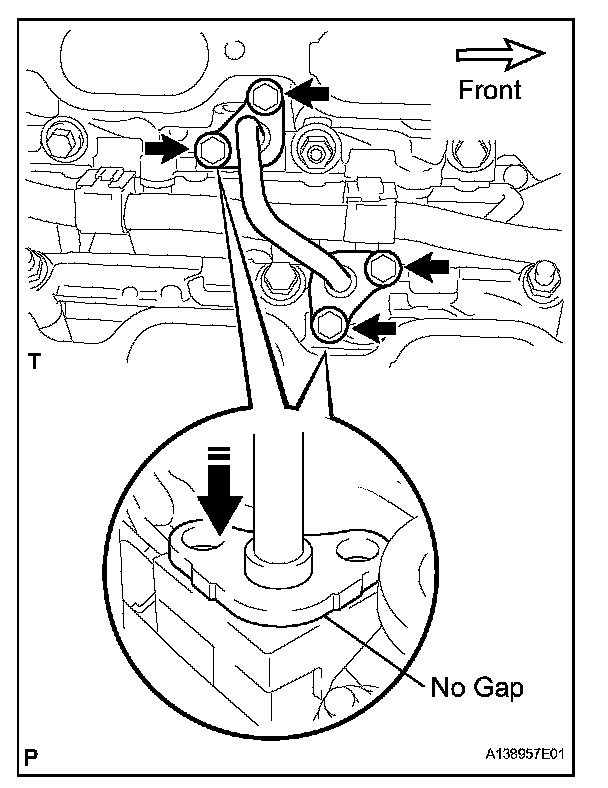 Front

T

No Gap

P

A138957E01