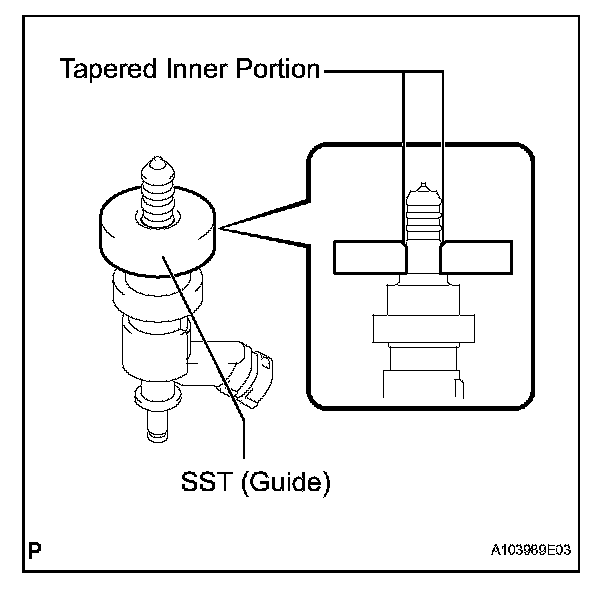 Tapered Inner Portion

SST (Guide)

P

A103989E03