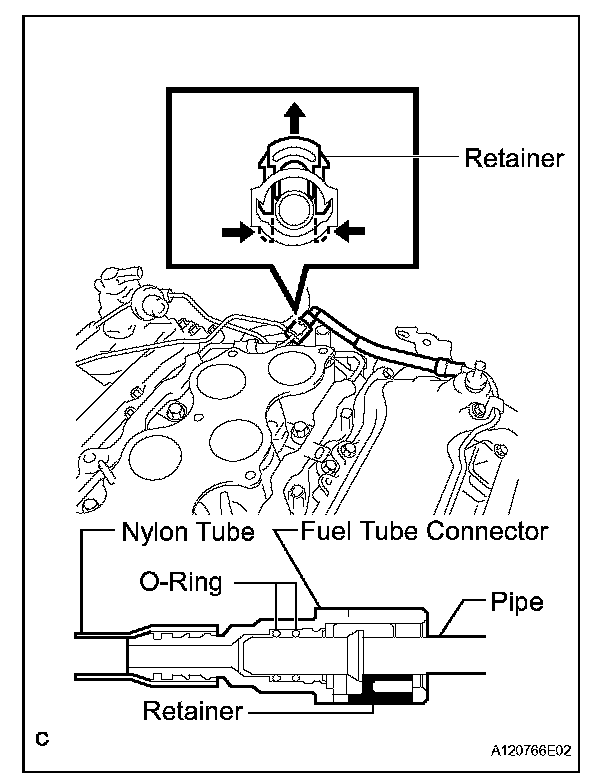 Retainer

Nylon Tube
Fuel Tube Connector
O-Ring
Pipe
Retainer

C

A120766E02