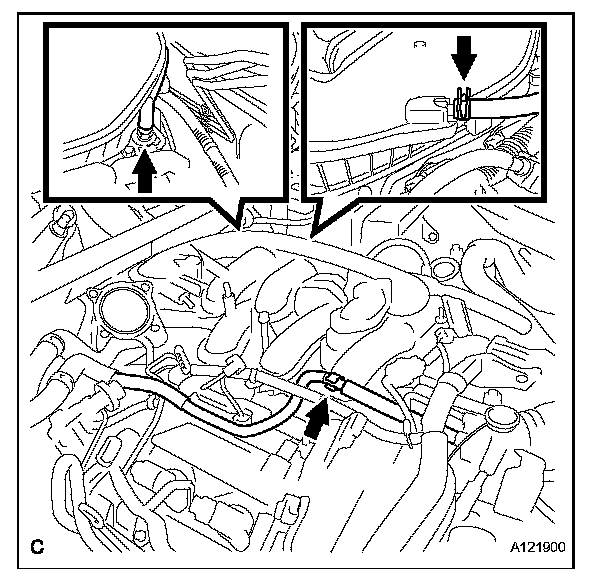 C

A121900