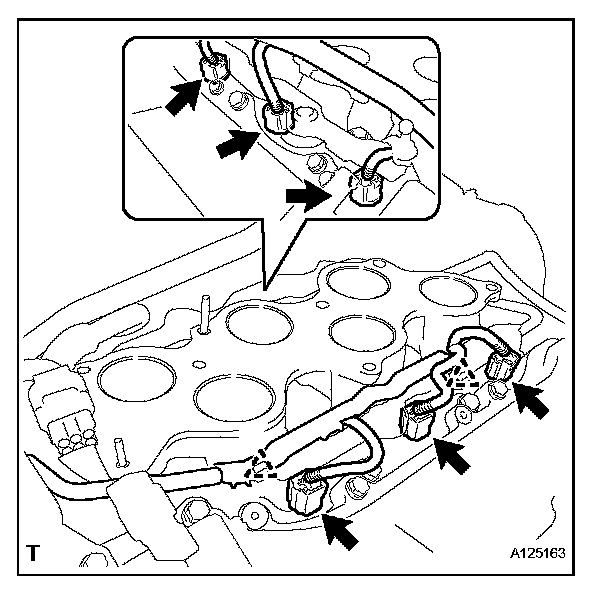 T

A125163