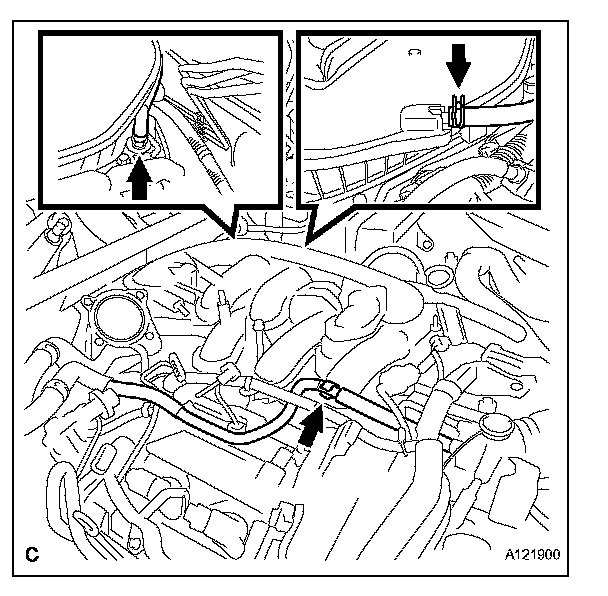 C

A121900