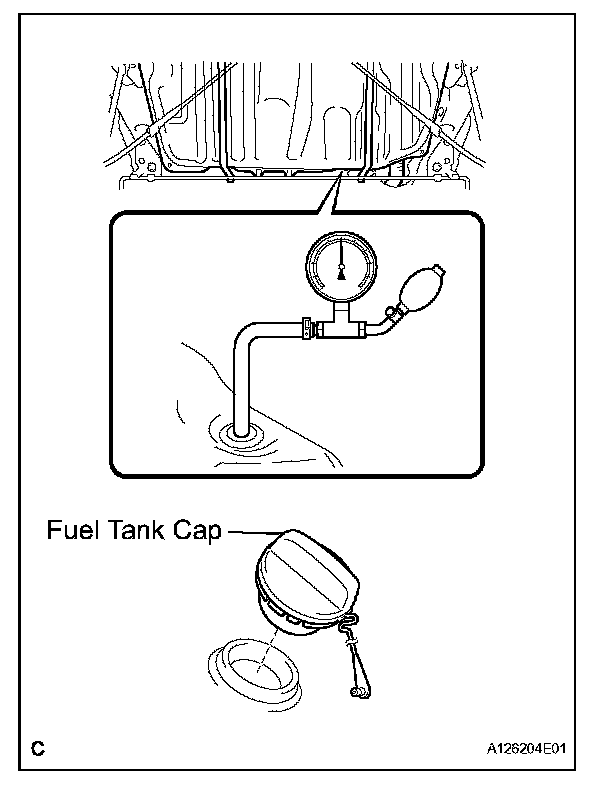 Fuel Tank Cap

C

A126204E01