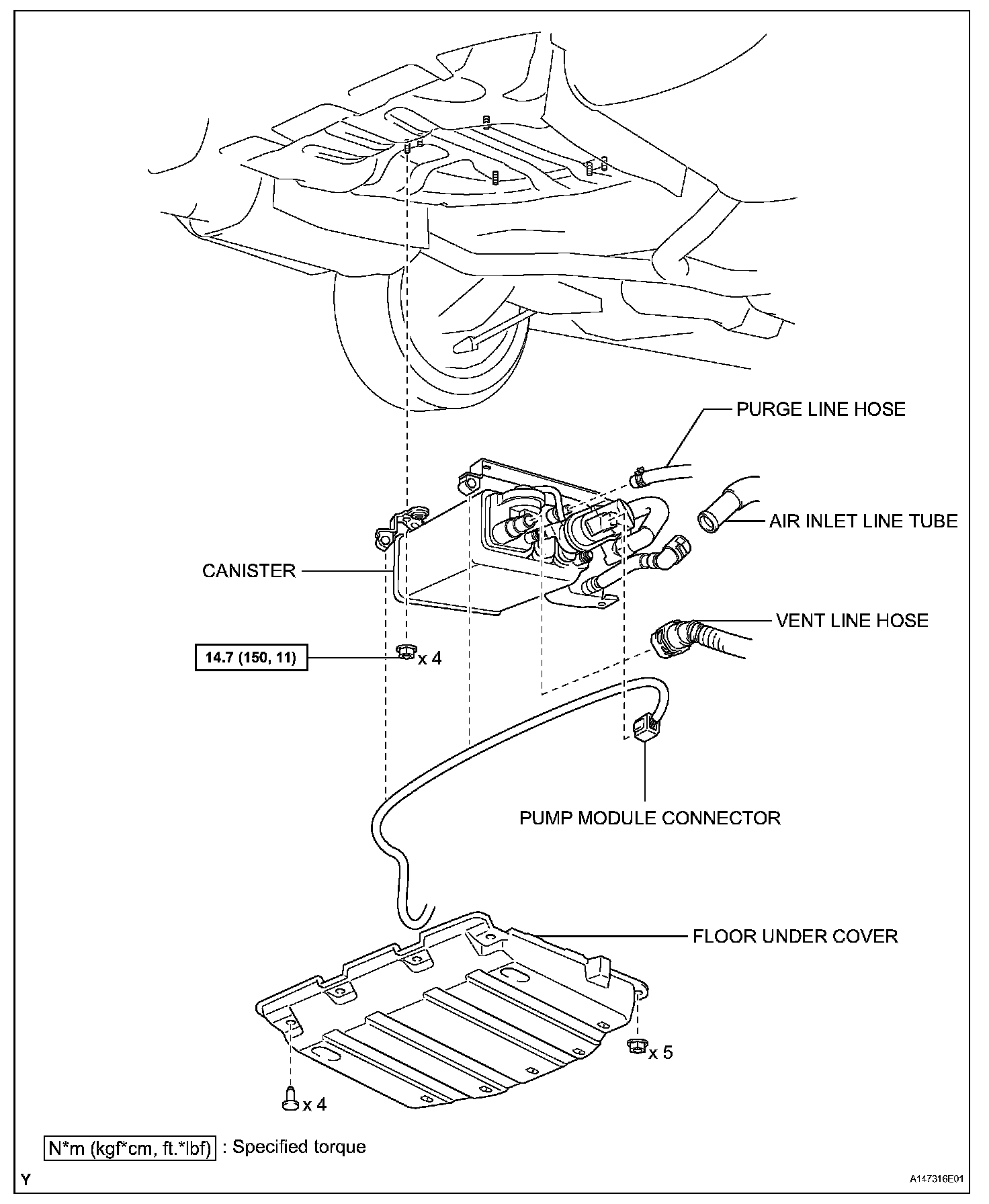 PURGE LINE HOSE

AIR INLET LINE TUBE

CANISTER

VENT LINE HOSE

14.7 (150, 11)

x 4

PUMP MODULE CONNECTOR

FLOOR UNDER COVER

x 5

x 4

N*m (kgf*cm, ft.*lbf) : Specified torque

Y

A147316E01