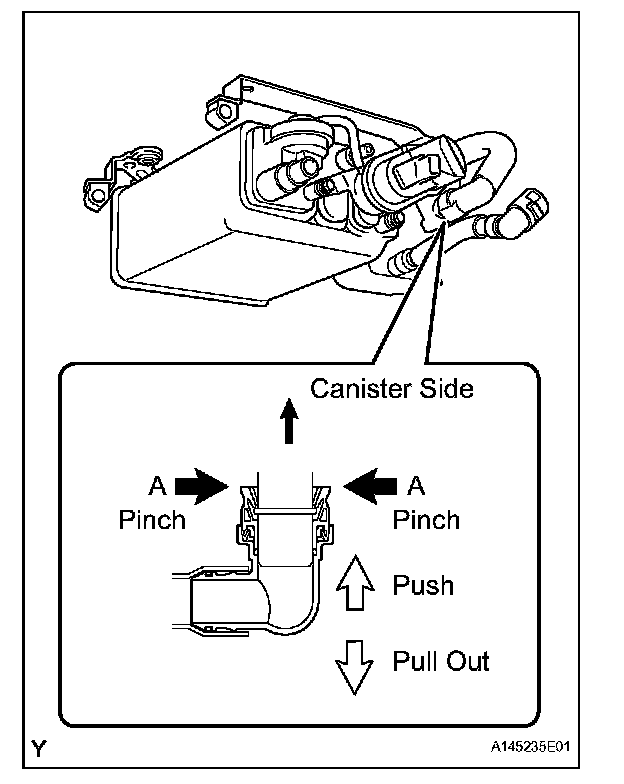 Canister Side

A
Pinch

A
Pinch

Push

Pull Out

Y

A145235E01