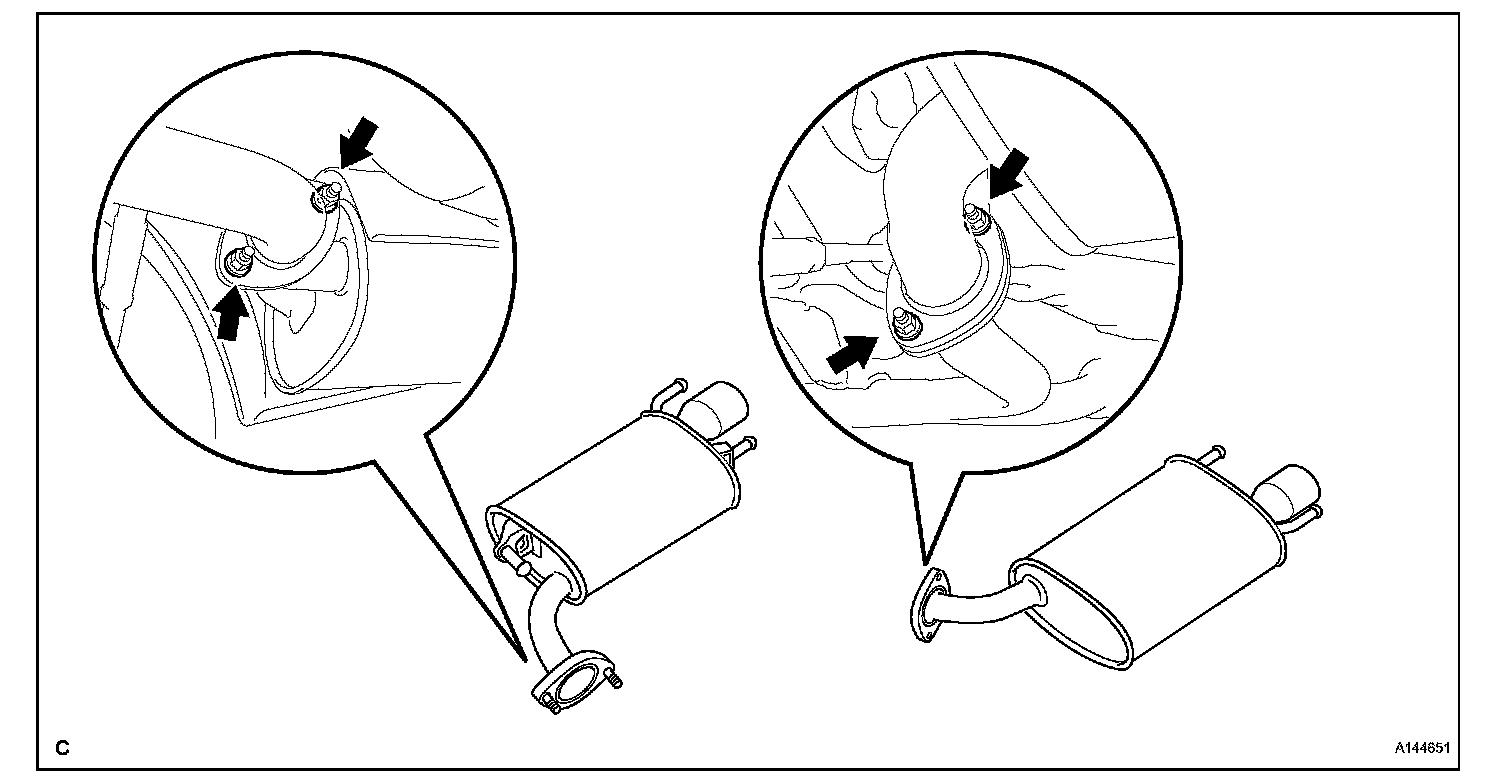 C

A144651