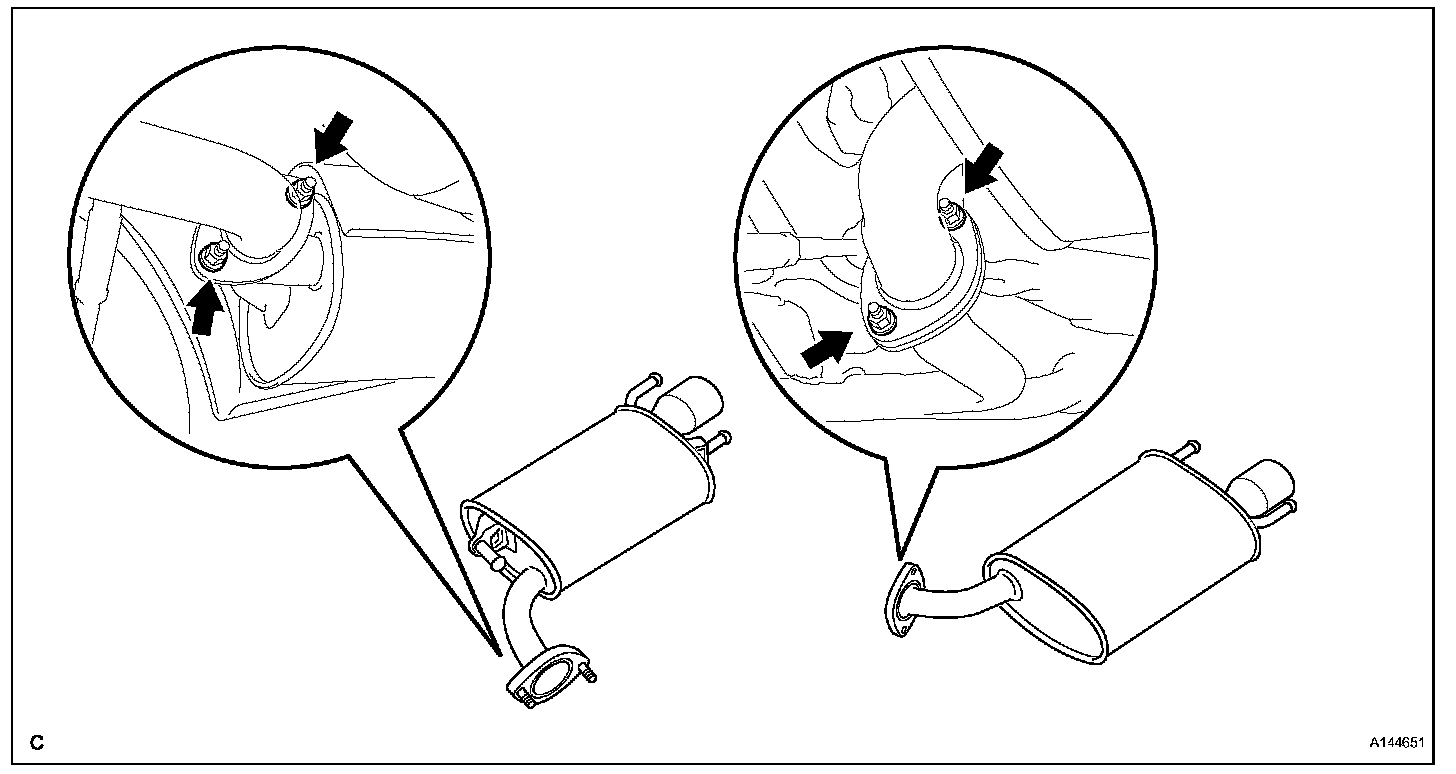 C

A144651