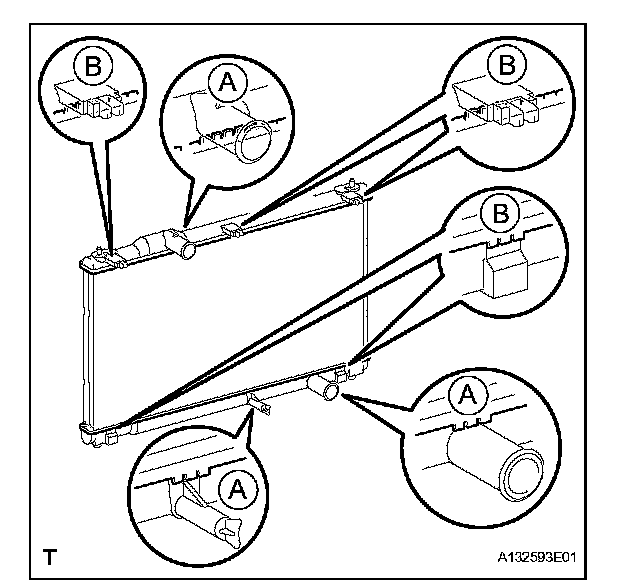 B
A
B
B
A
A
T
A132593E01