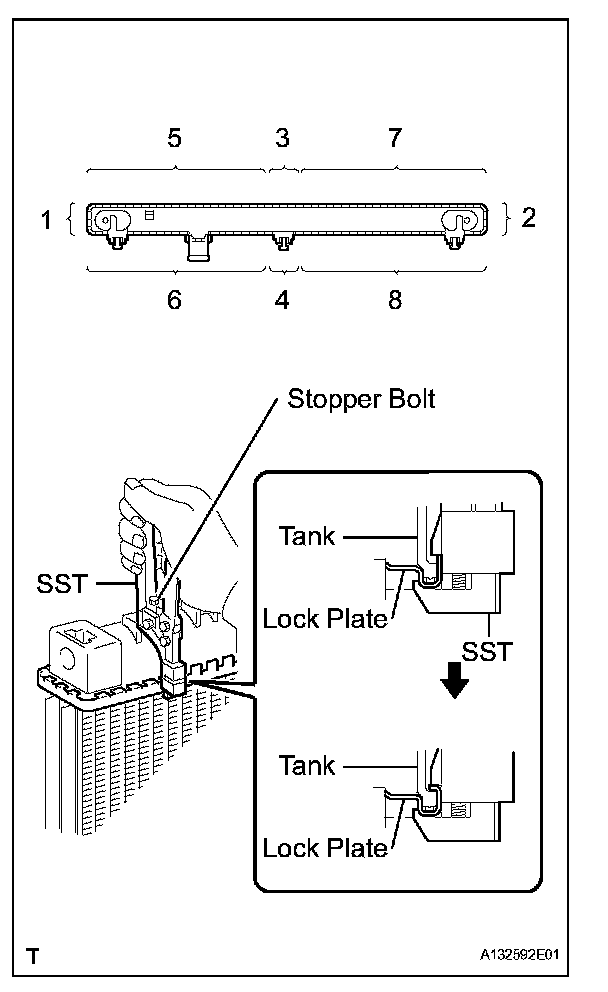 5 3 7

1 2

6 4 8

Stopper Bolt

SST

Tank

Lock Plate

SST

Tank

Lock Plate

T

A132592E01