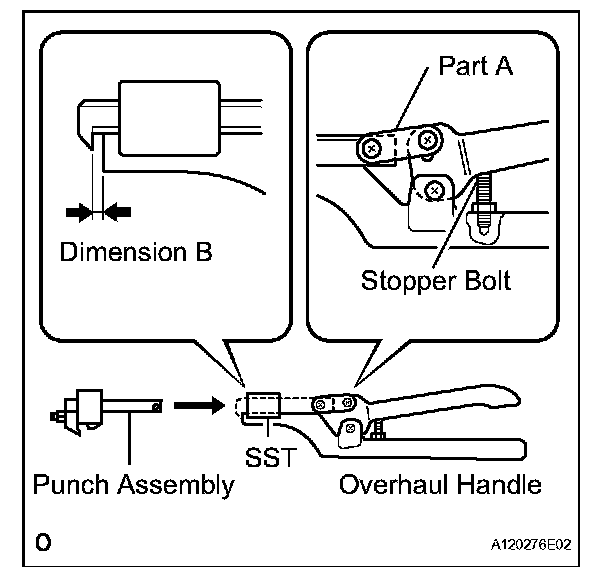 Dimension B

Part A

Stopper Bolt

SST

Punch Assembly

Overhaul Handle

O

A120276E02