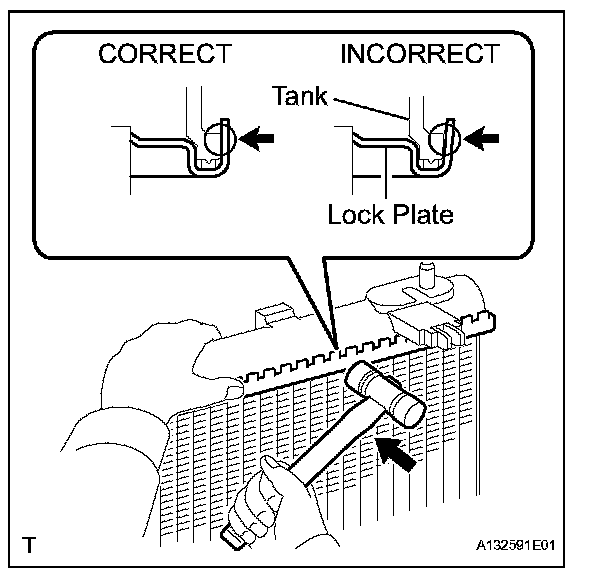 CORRECT

INCORRECT

Tank

Lock Plate

T

A132591E01