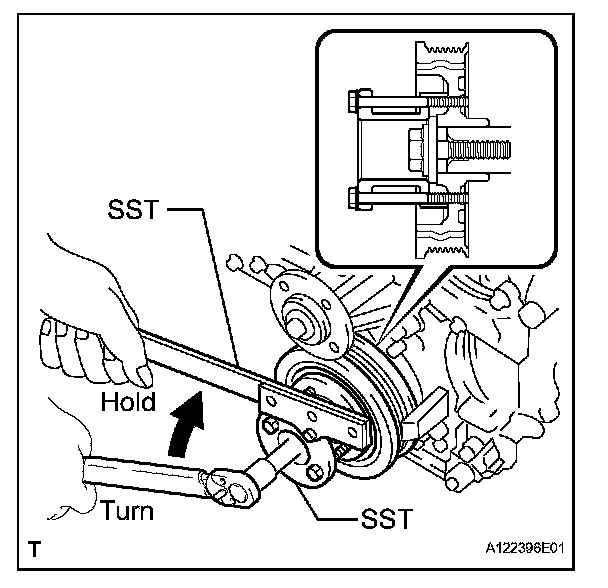 SST

Hold

Turn

SST

T

A122396E01