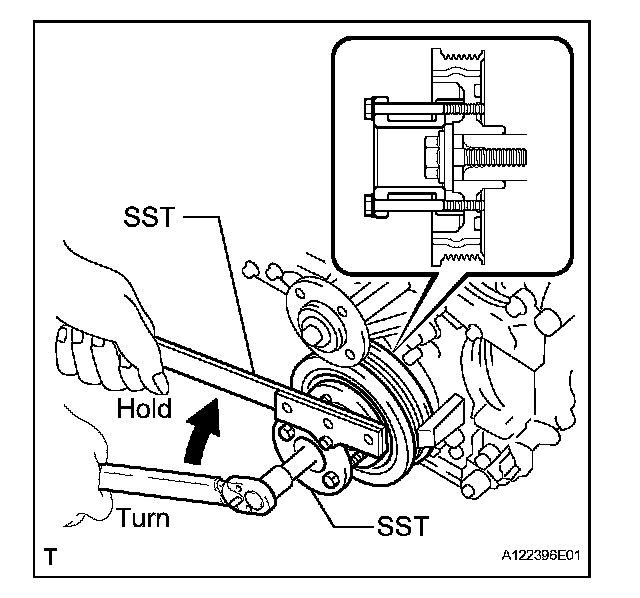 SST
Hold
Turn
SST
T
A122396E01