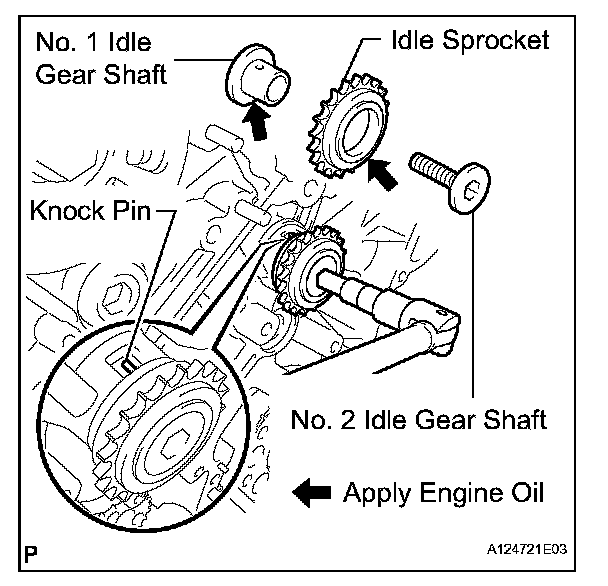 No. 1 Idle Gear Shaft

Idle Sprocket

Knock Pin

No. 2 Idle Gear Shaft

Apply Engine Oil

P

A124721E03