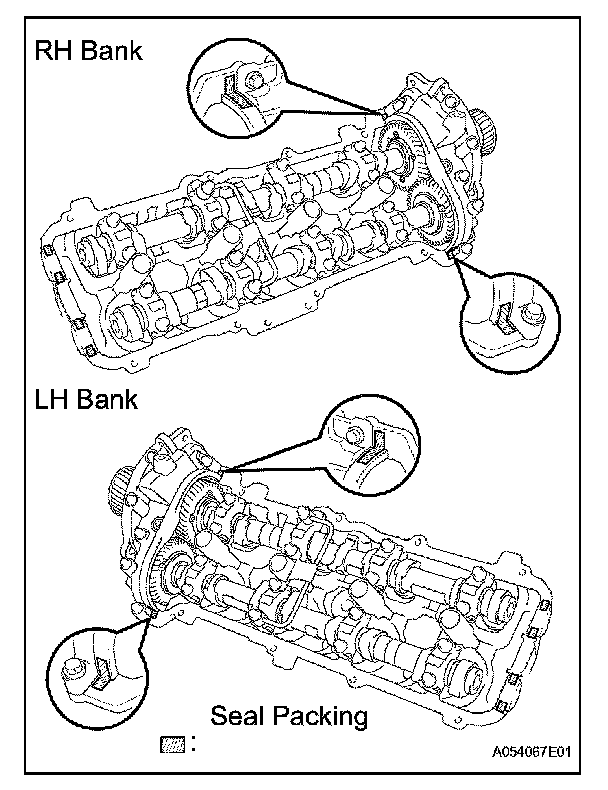 RH Bank

LH Bank

Seal Packing

:

A054067E01