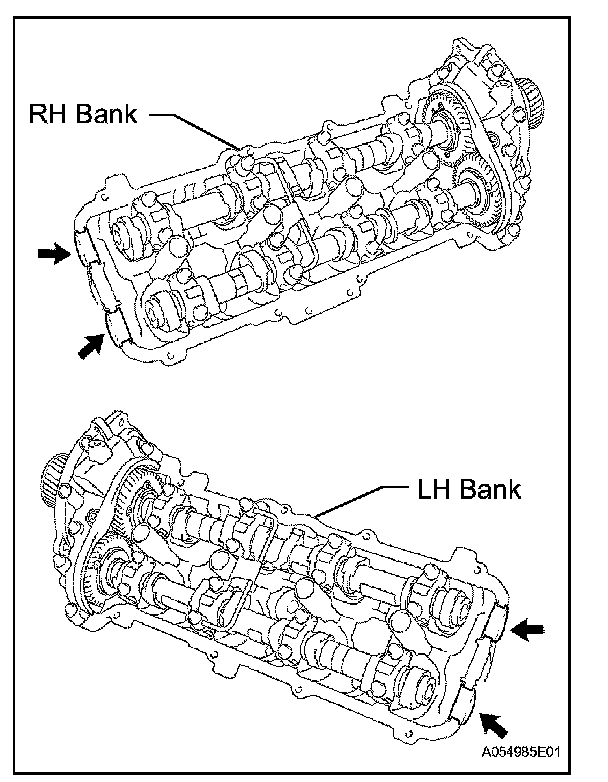 RH Bank

LH Bank

A054985E01