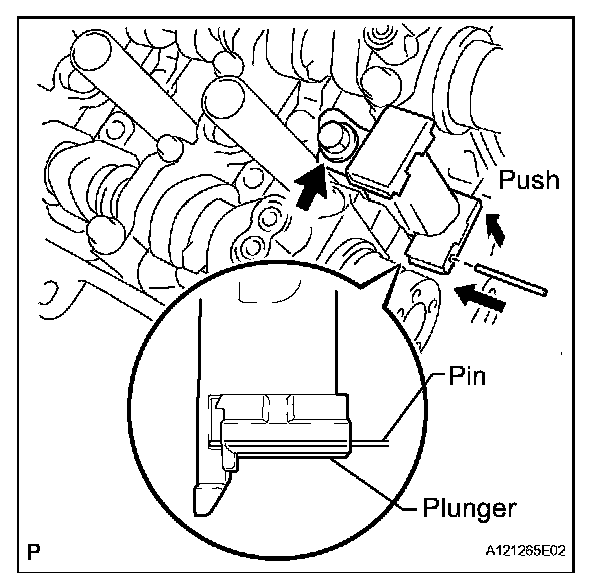 Push

Pin

Plunger

P

A121265E02