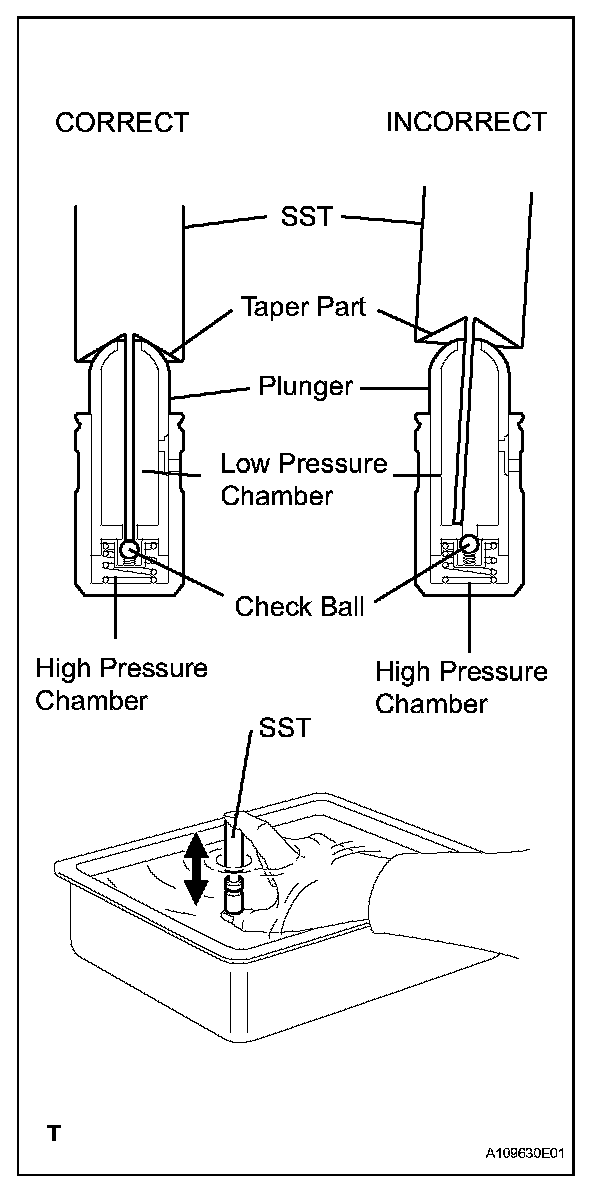 CORRECT

INCORRECT

SST

Taper Part

Plunger

Low Pressure Chamber

Check Ball

High Pressure Chamber

High Pressure Chamber

SST

T

A109630E01