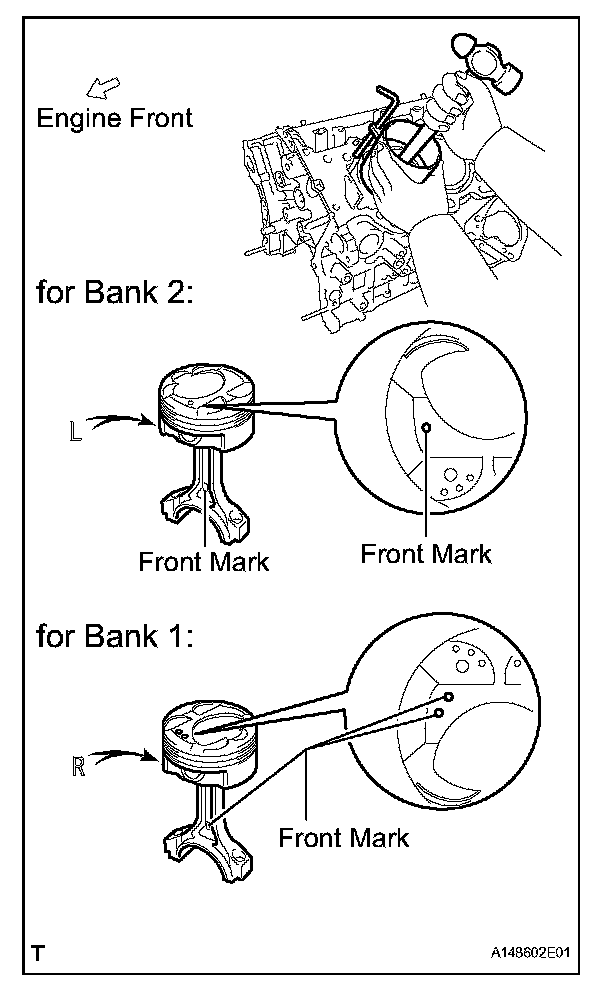 Engine Front

for Bank 2:

L

Front Mark

Front Mark

for Bank 1:

R

Front Mark

T

A148602E01