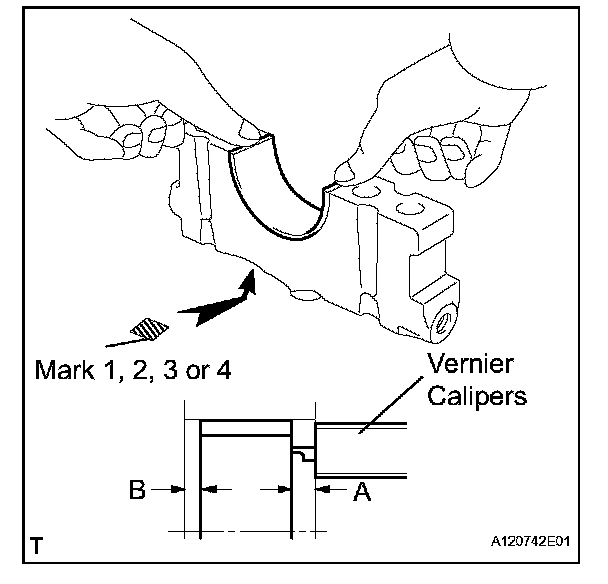 Mark 1, 2, 3 or 4

Vernier Calipers

B

A

T

A120742E01