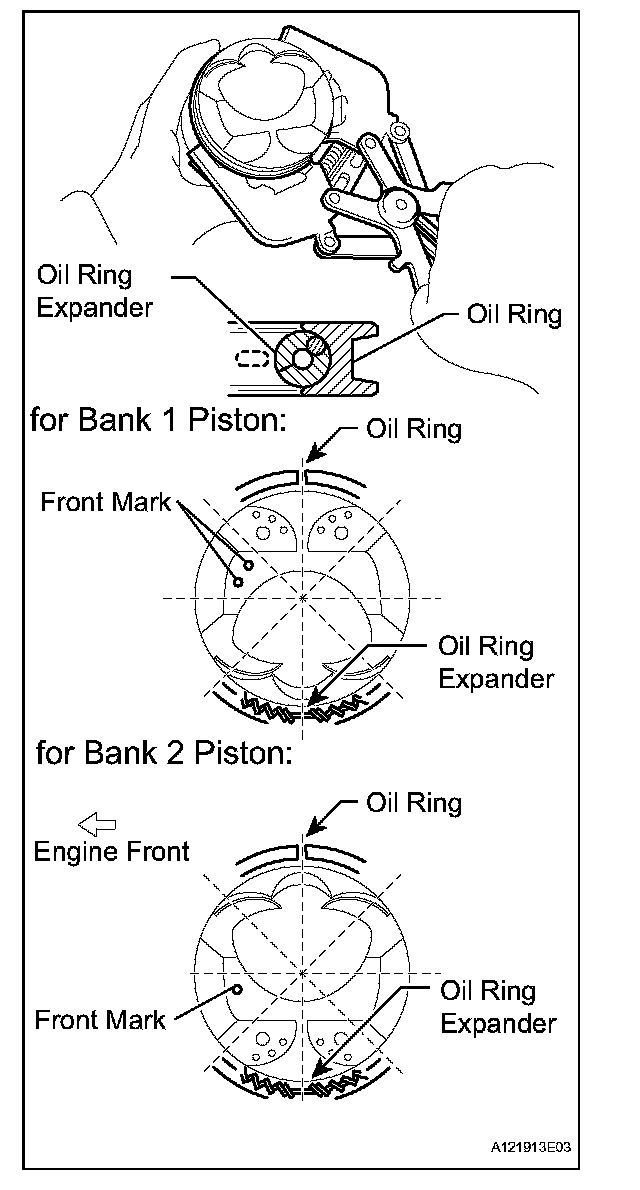 Oil Ring Expander

Oil Ring

for Bank 1 Piston:

Oil Ring

Front Mark

Oil Ring Expander

for Bank 2 Piston:

Oil Ring

Engine Front

Front Mark

Oil Ring Expander

A121913E03