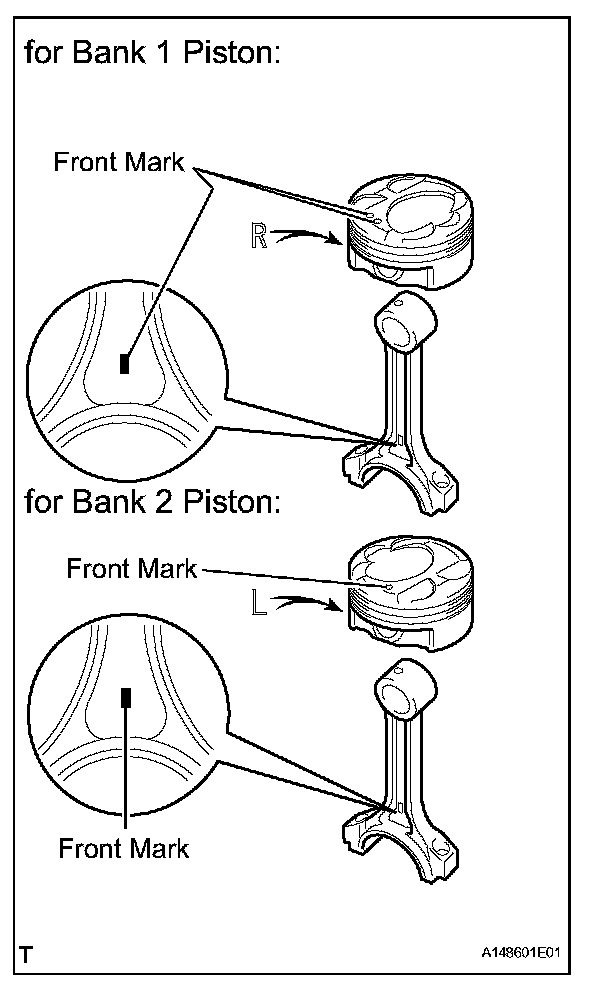 for Bank 1 Piston:

Front Mark

R

for Bank 2 Piston:

Front Mark

L

Front Mark

T

A148601E01