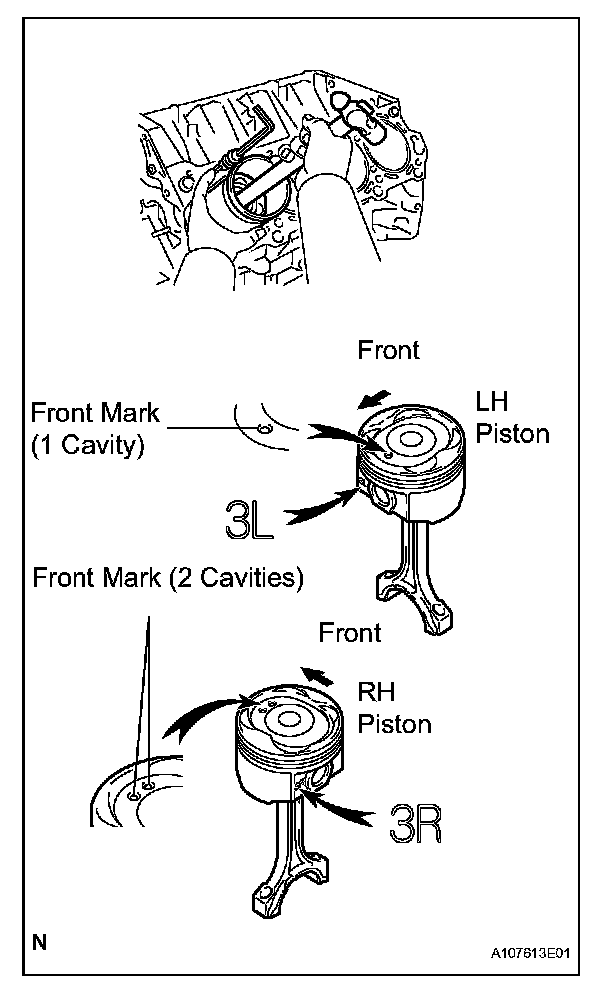 Front

Front Mark (1 Cavity)

LH Piston

3L

Front Mark (2 Cavities)

Front

RH Piston

3R

N

A107613E01