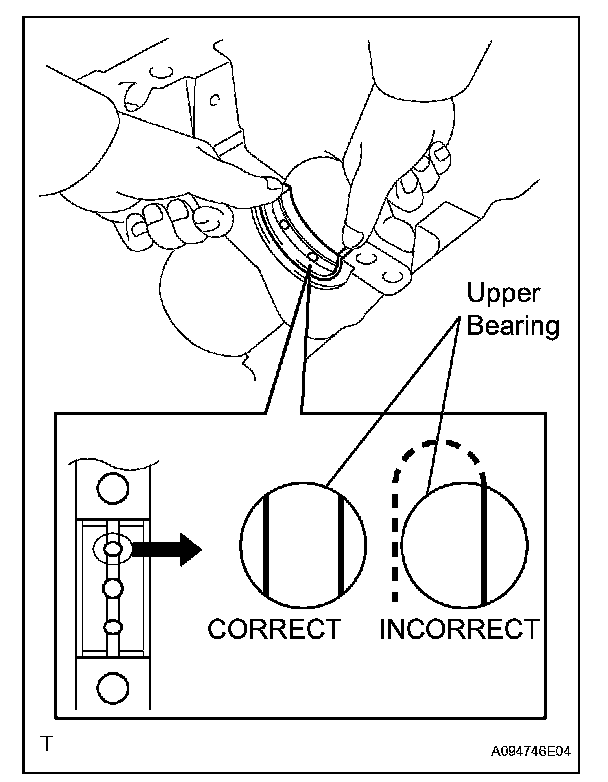 Upper Bearing

CORRECT

INCORRECT

T

A094746E04