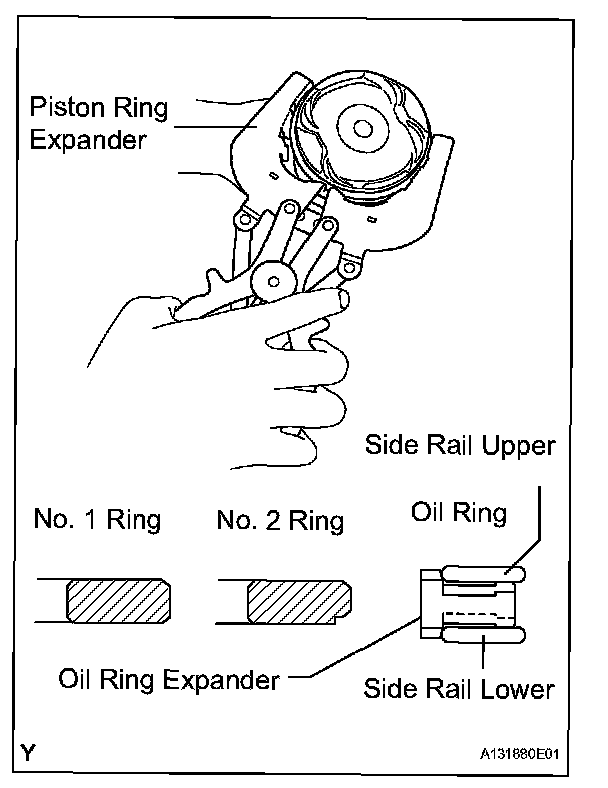 Piston Ring Expander

Side Rail Upper

No. 1 Ring

No. 2 Ring

Oil Ring

Oil Ring Expander

Side Rail Lower

Y

A131880E01