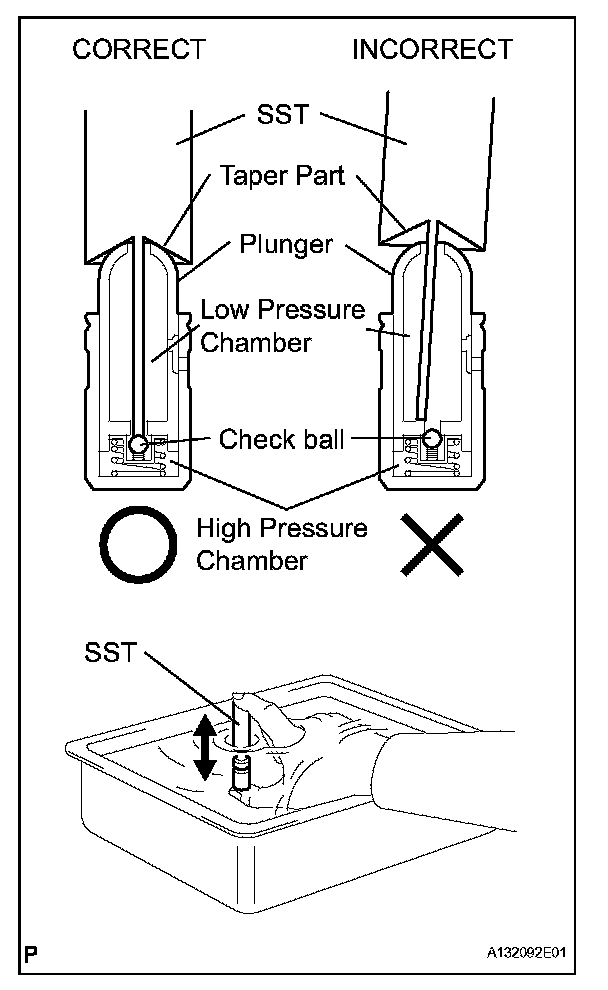 CORRECT

INCORRECT

SST

Taper Part

Plunger

Low Pressure Chamber

Check ball

High Pressure Chamber

SST

P

A132092E01