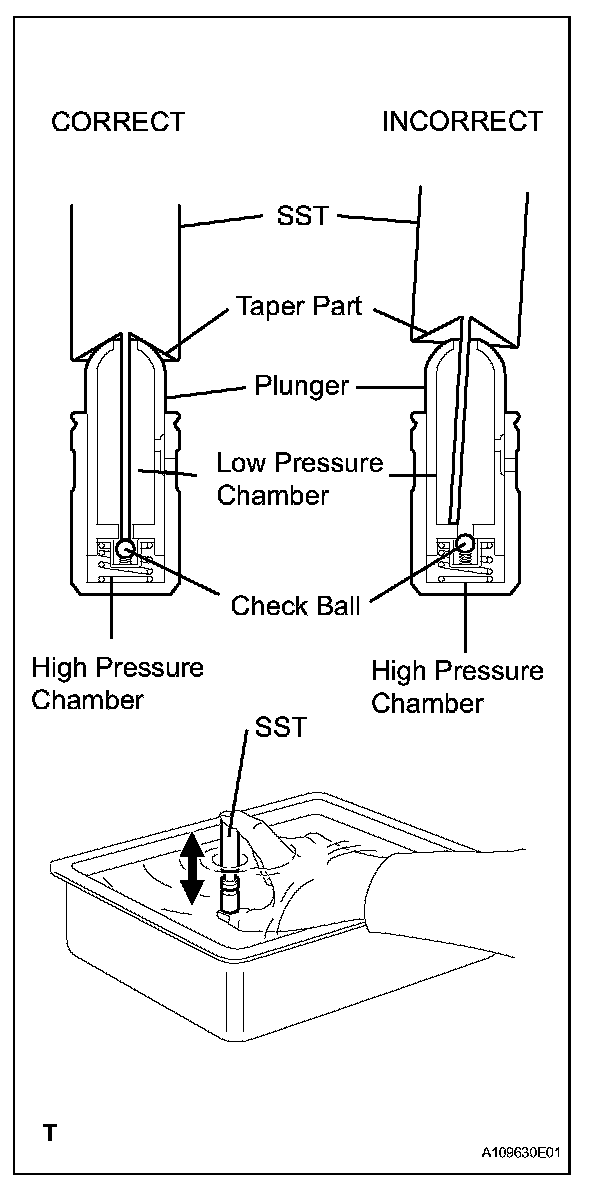 CORRECT

INCORRECT

SST

Taper Part

Plunger

Low Pressure Chamber

Check Ball

High Pressure Chamber

High Pressure Chamber

SST

T

A109630E01