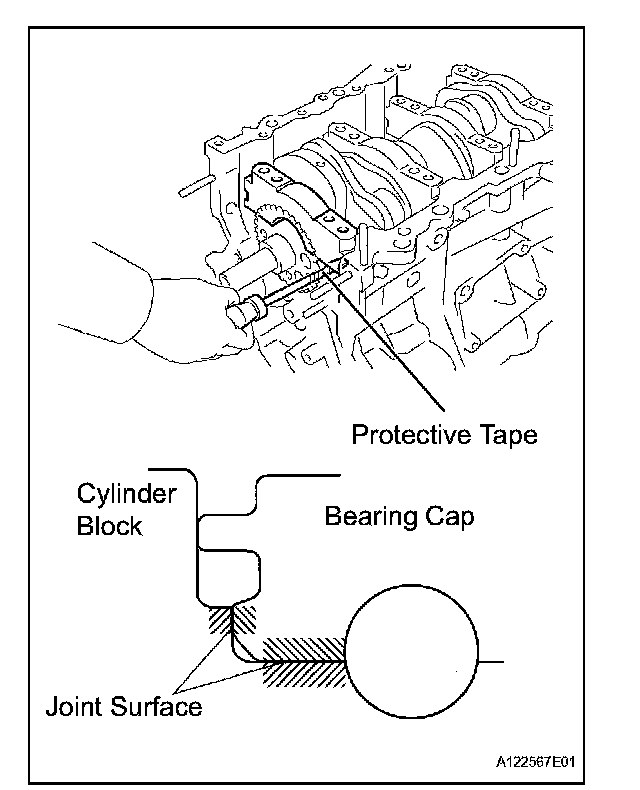 Protective Tape

Cylinder Block

Bearing Cap

Joint Surface

A122567E01