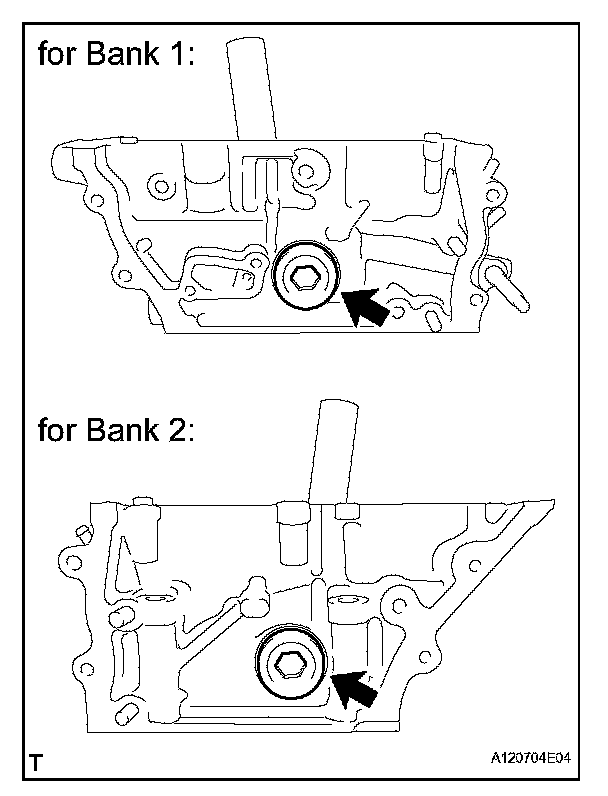 for Bank 1:

for Bank 2:

T

A120704E04