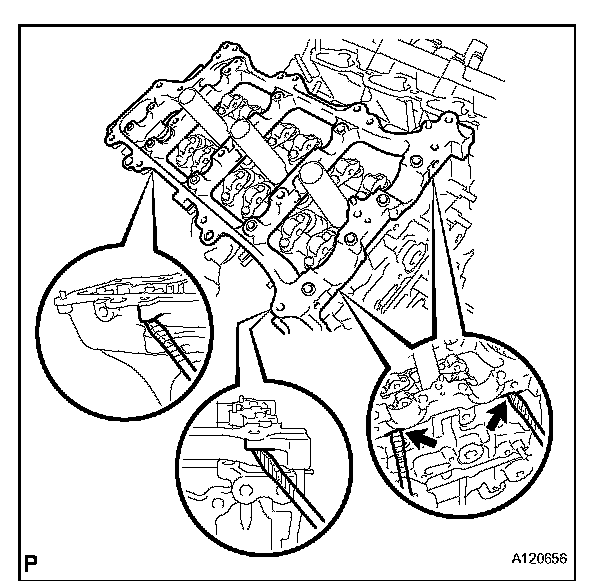 P

A120656