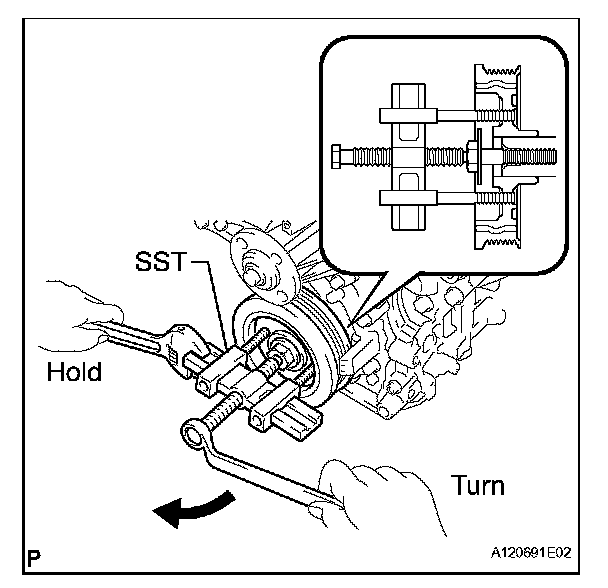 SST
Hold
Turn
P
A120691E02