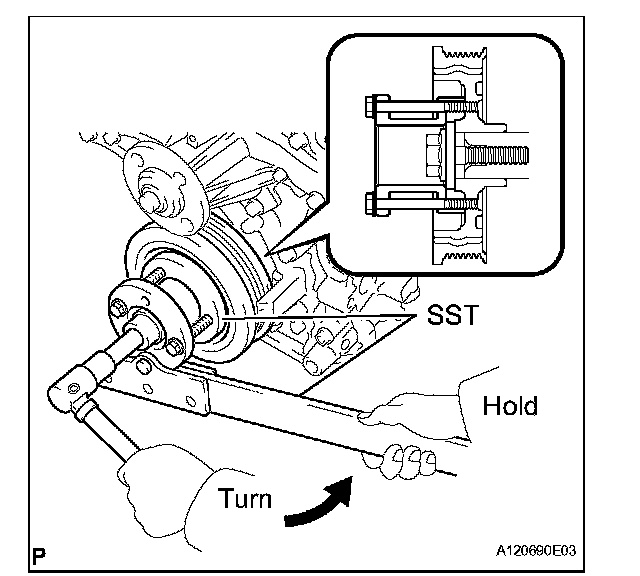 SST

Hold

Turn

P

A120690E03